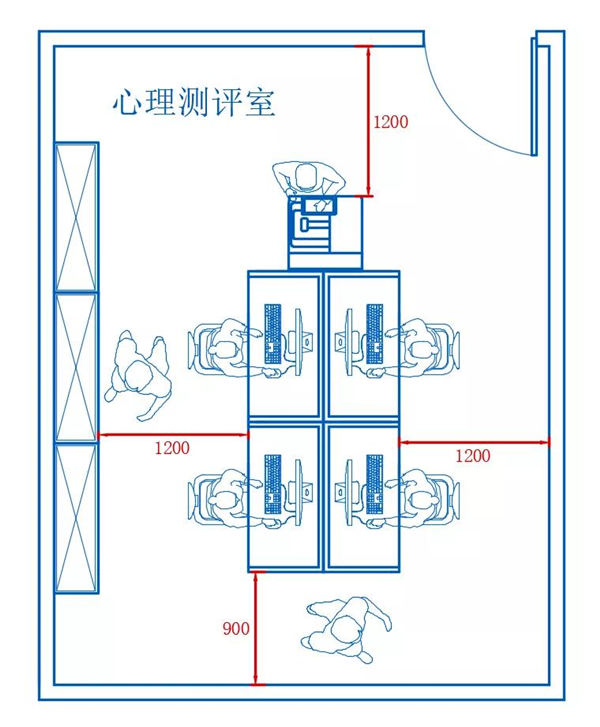 心理测评室

1200

1200

1200

900